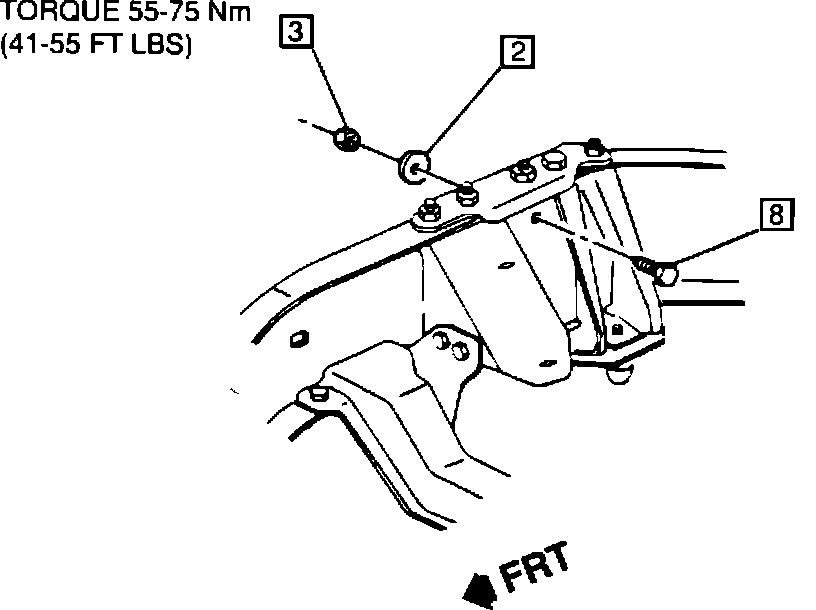 TORQUE 55-75 Nm
(41-55 FT LBS)

3

2

8

FRT