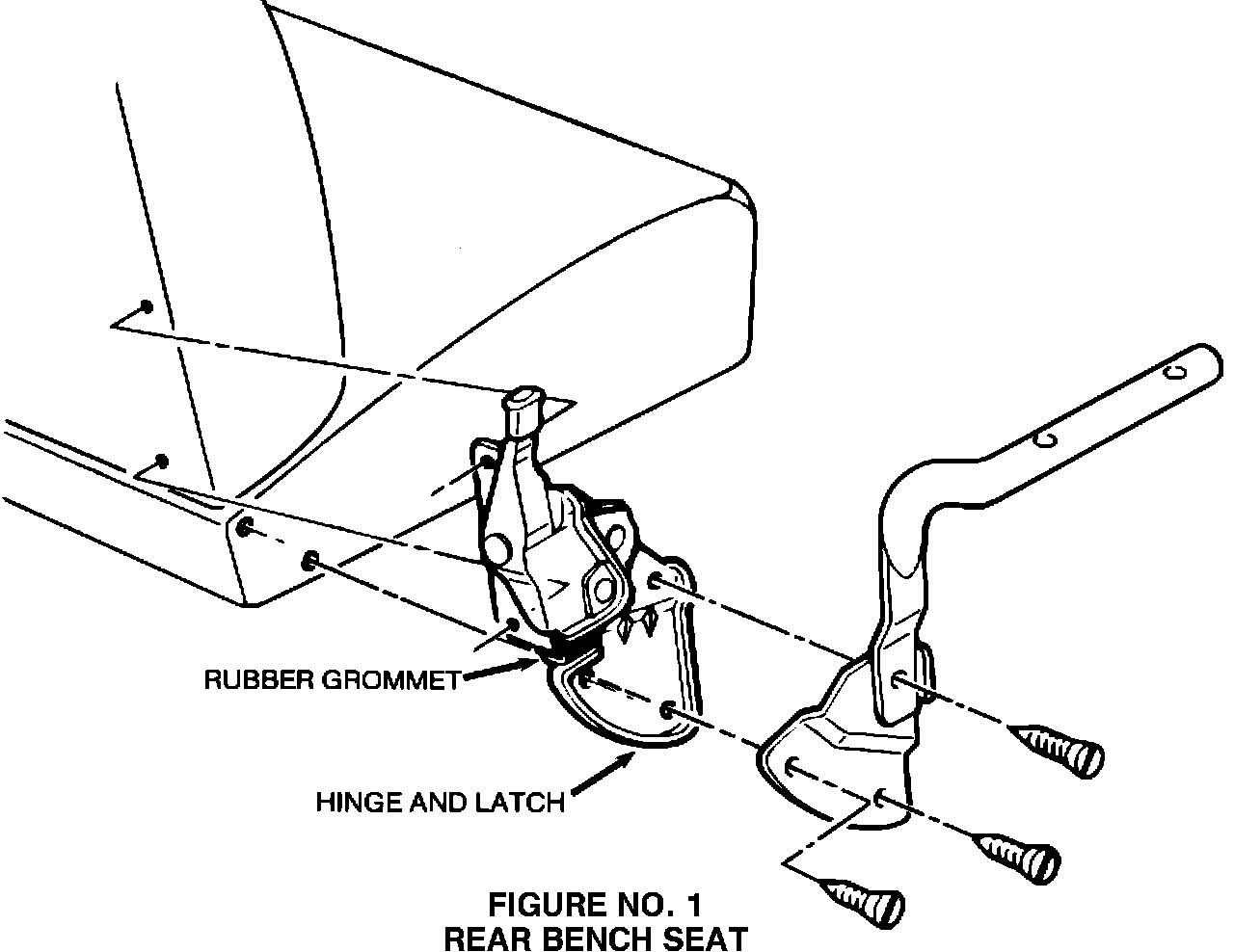 RUBBER GROMMET

HINGE AND LATCH

FIGURE NO. 1
REAR BENCH SEAT