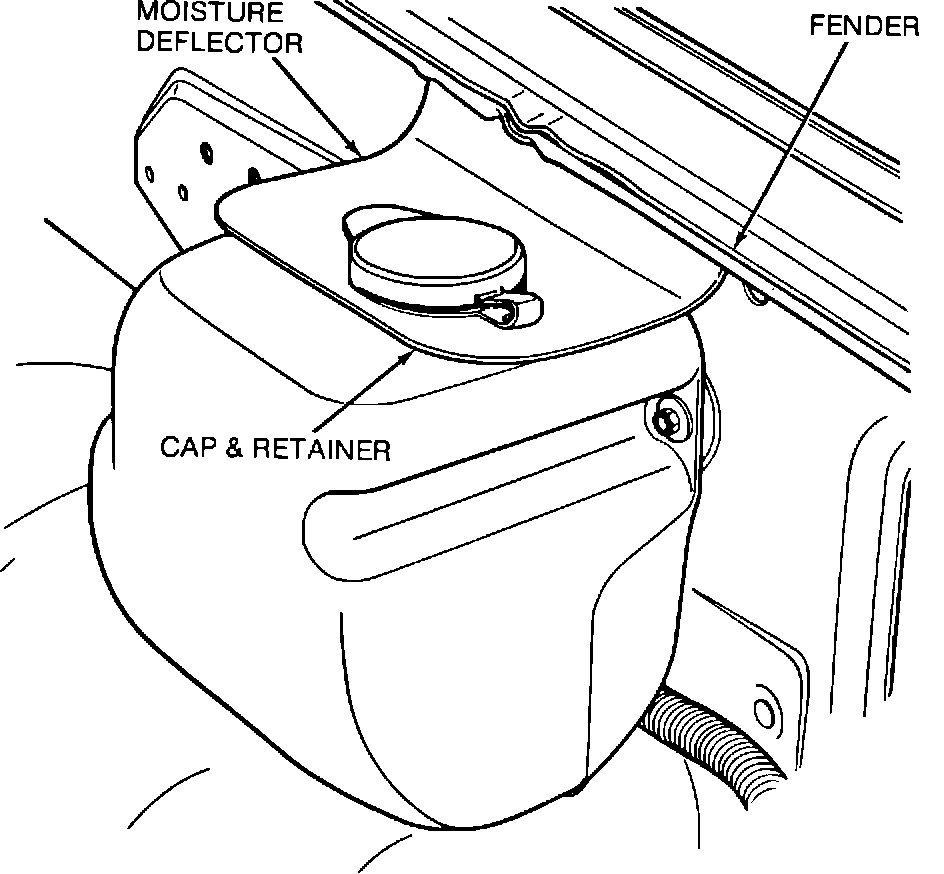 MOISTURE DEFLECTOR

FENDER

CAP & RETAINER