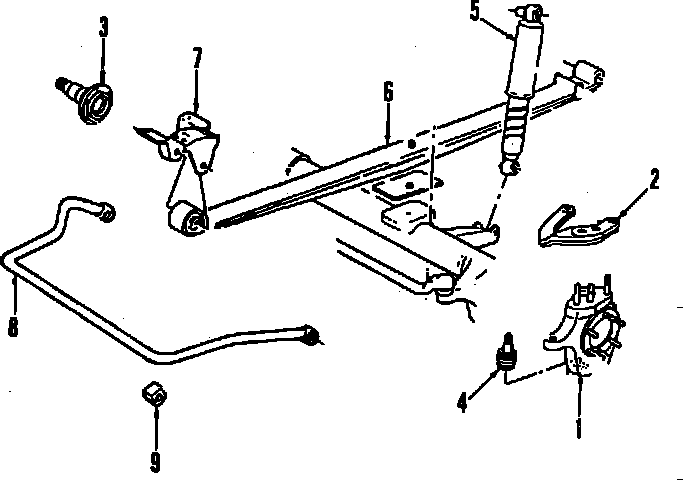 3
7
5
6
2
8
4
1
9