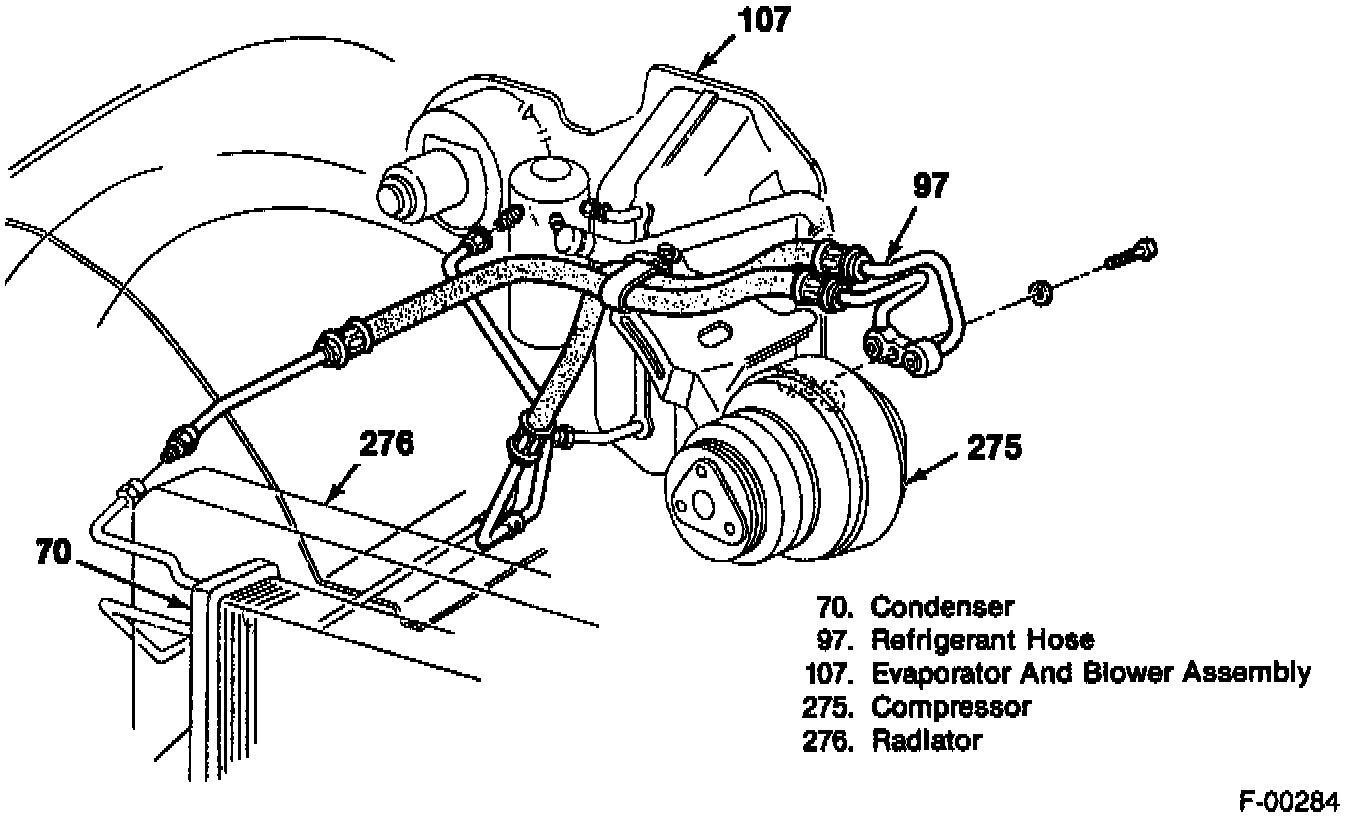 107
97
276
275
70

70. Condenser
97. Refrigerant Hose
107. Evaporator And Blower Assembly
275. Compressor
276. Radiator

F-00284