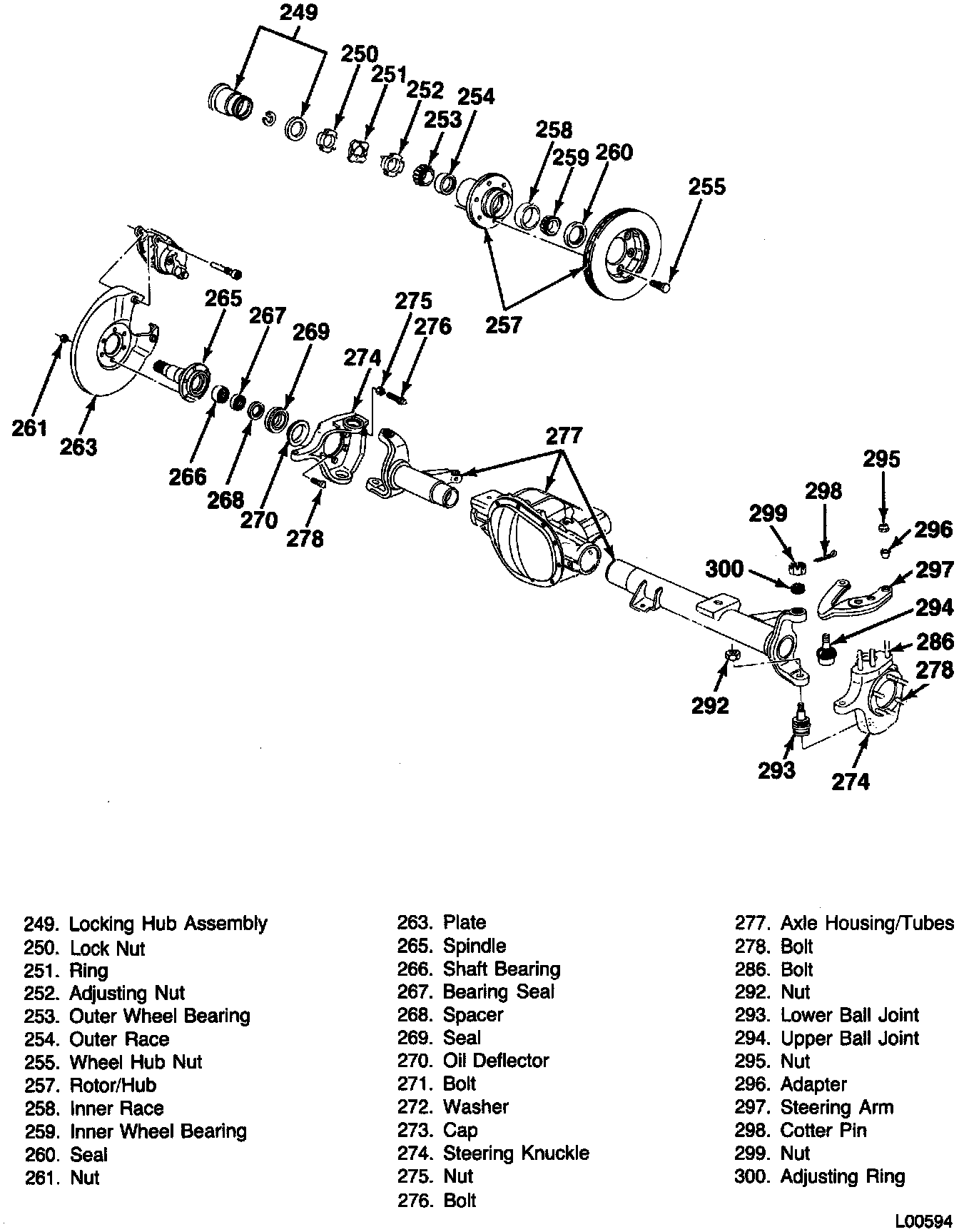 249
250
251
252
253
254
258
259
260
255
257
265
267
269
275
276
274
261
263
266
268
270
278
277
295
298
299
296
300
297
294
286
278
292
293
274

249. Locking Hub Assembly
250. Lock Nut
251. Ring
252. Adjusting Nut
253. Outer Wheel Bearing
254. Outer Race
255. Wheel Hub Nut
257. Rotor/Hub
258. Inner Race
259. Inner Wheel Bearing
260. Seal
261. Nut

263. Plate
265. Spindle
266. Shaft Bearing
267. Bearing Seal
268. Spacer
269. Seal
270. Oil Deflector
271. Bolt
272. Washer
273. Cap
274. Steering Knuckle
275. Nut
276. Bolt

277. Axle Housing/Tubes
278. Bolt
286. Bolt
292. Nut
293. Lower Ball Joint
294. Upper Ball Joint
295. Nut
296. Adapter
297. Steering Arm
298. Cotter Pin
299. Nut
300. Adjusting Ring

L00594