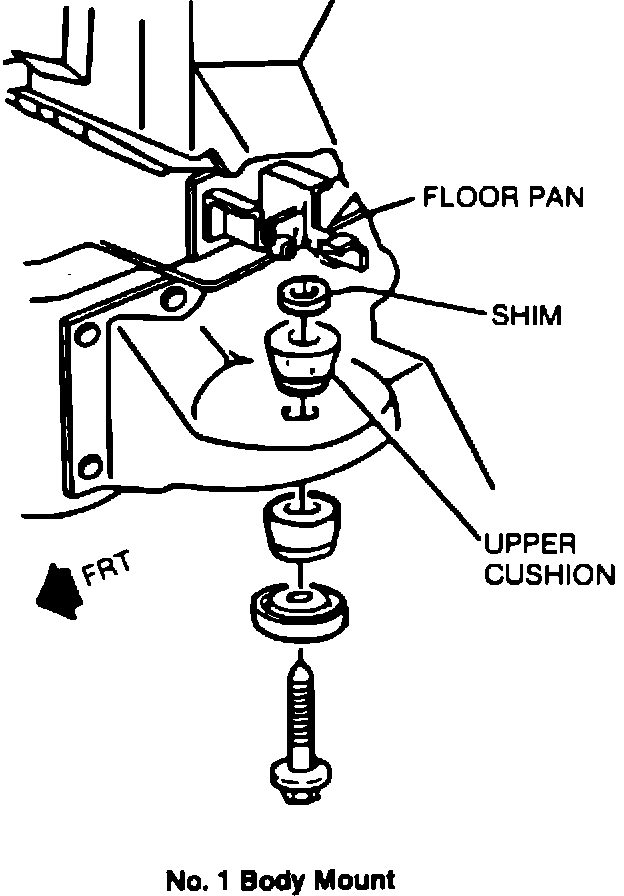 FLOOR PAN

SHIM

UPPER CUSHION

FRT

No. 1 Body Mount