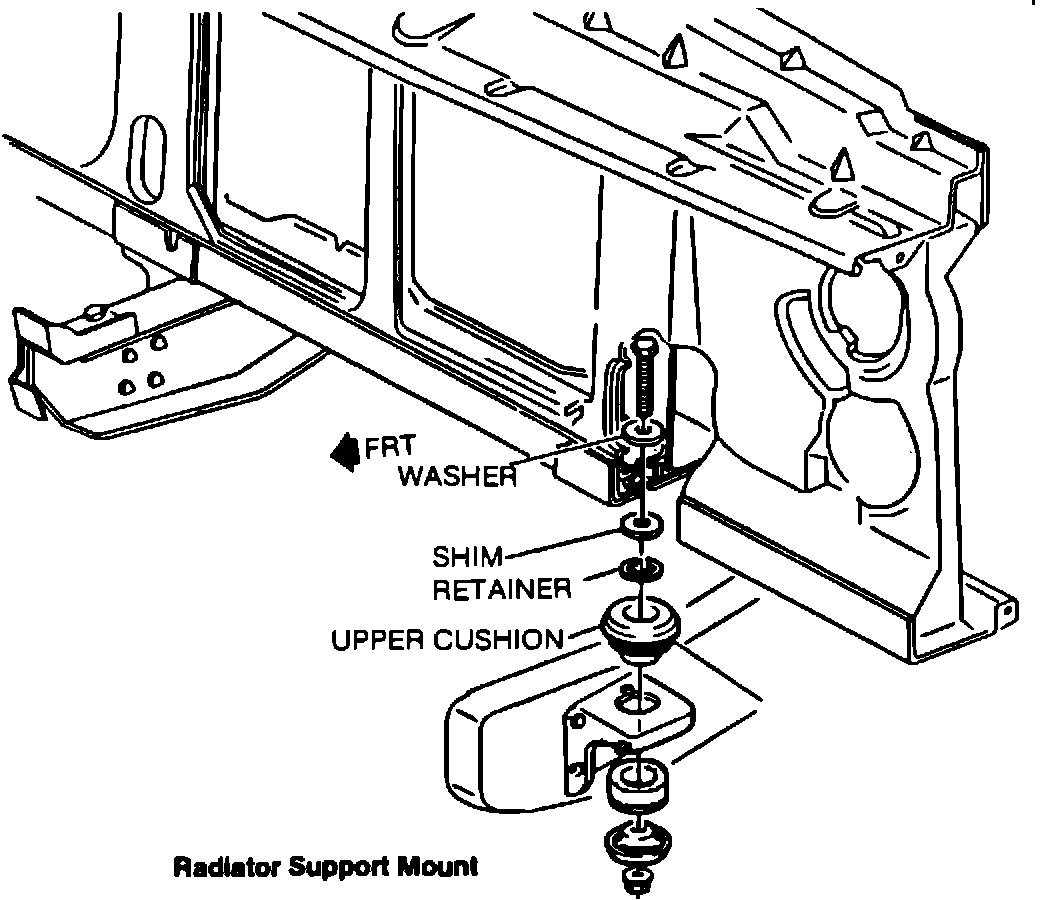 FRT
WASHER
SHIM
RETAINER
UPPER CUSHION

Radiator Support Mount