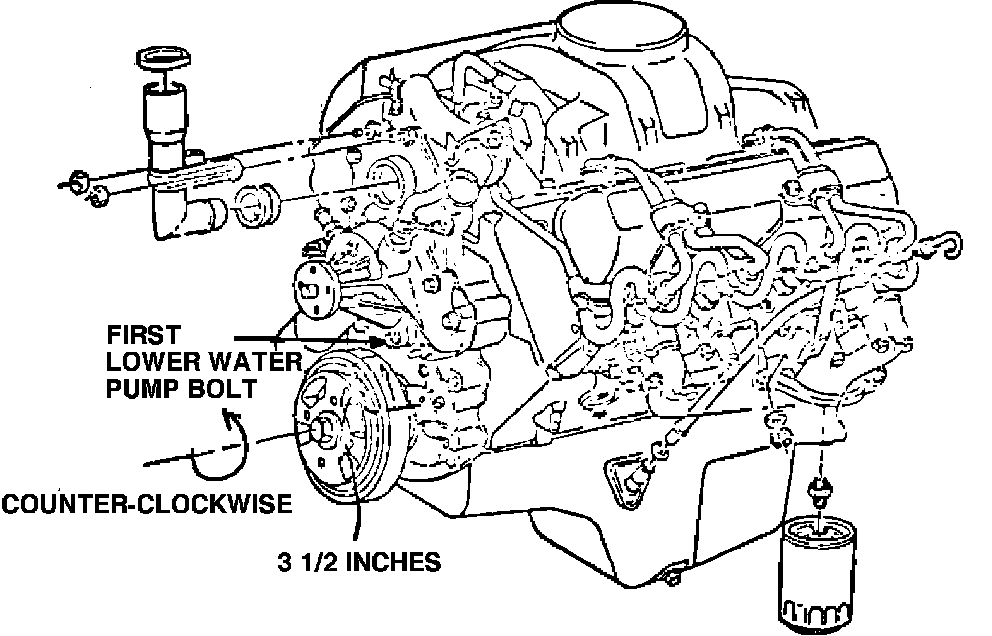 FIRST LOWER WATER PUMP BOLT

COUNTER-CLOCKWISE

3 1/2 INCHES