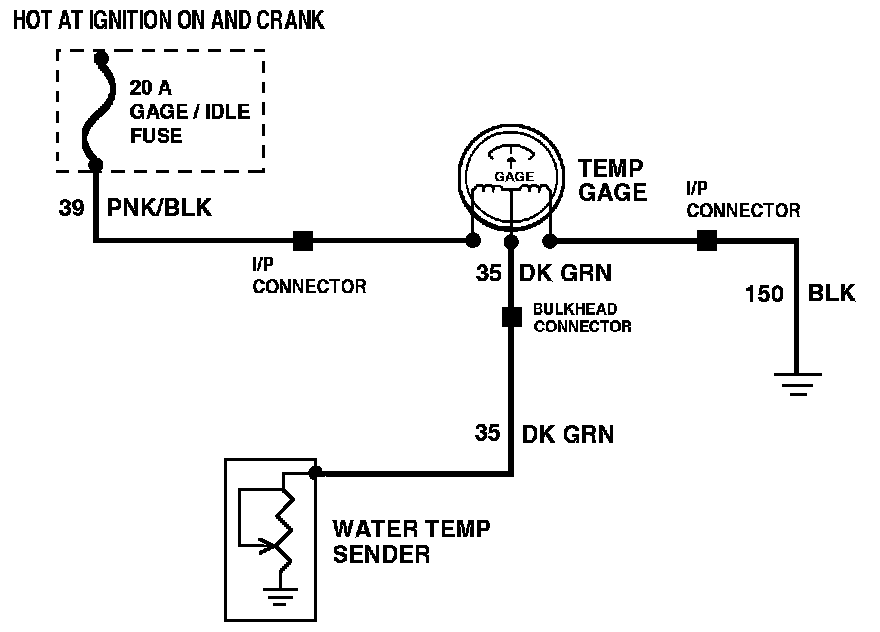 HOT AT IGNITION ON AND CRANK

20 A
GAGE / IDLE
FUSE

39 PNK/BLK

I/P
CONNECTOR

GAGE

TEMP
GAGE

I/P
CONNECTOR

35 DK GRN

BULKHEAD
CONNECTOR

150 BLK

35 DK GRN

WATER TEMP
SENDER