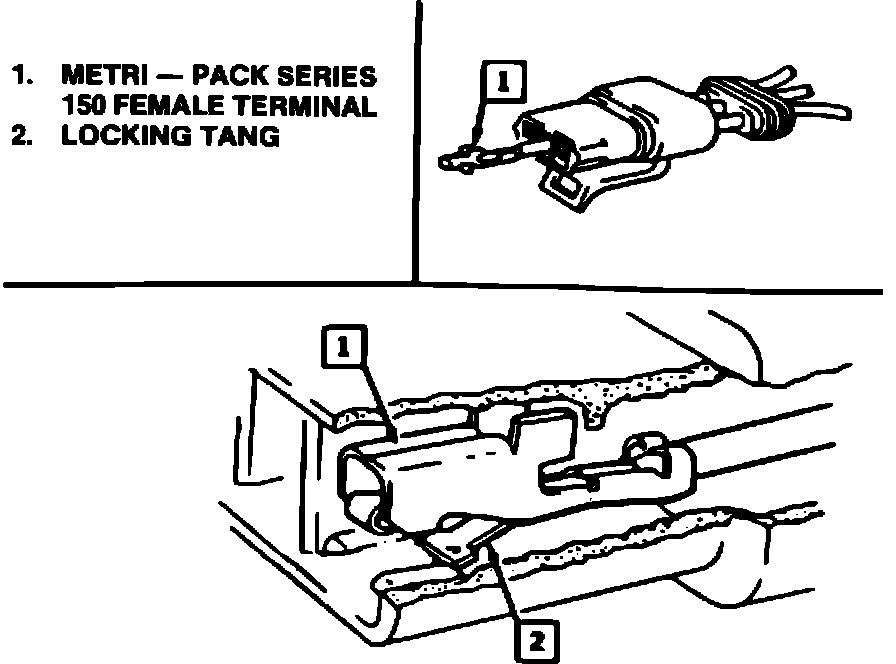 1. METRI — PACK SERIES 150 FEMALE TERMINAL
2. LOCKING TANG

1

1

2