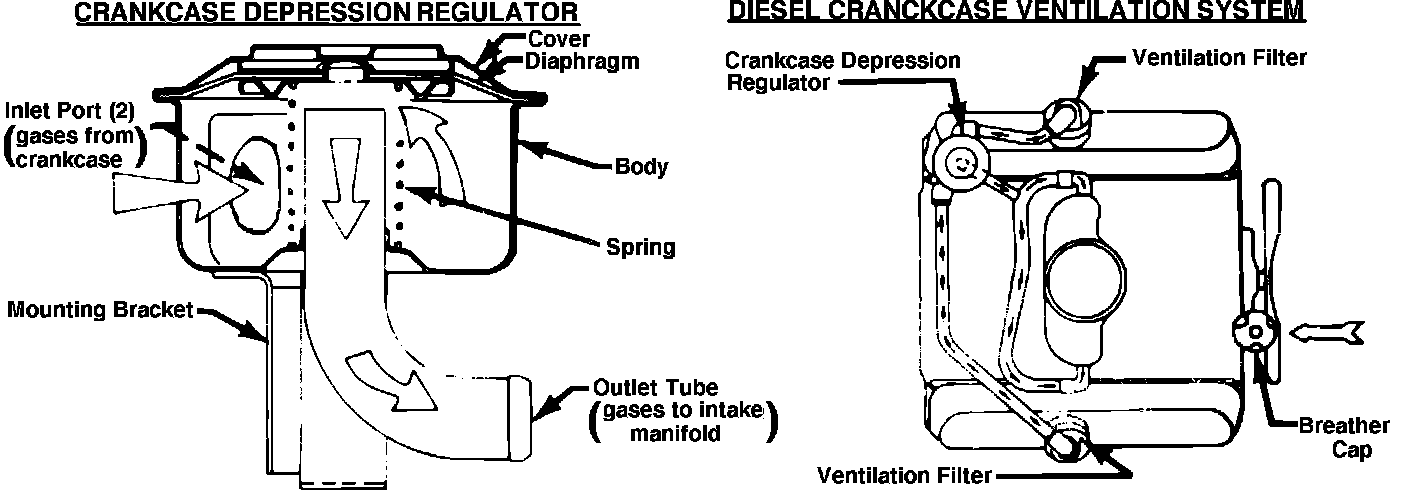 CRANKCASE DEPRESSION REGULATOR

Cover
Diaphragm
Inlet Port (2) (gases from crankcase)
Body
Spring
Mounting Bracket
Outlet Tube (gases to intake manifold)

DIESEL CRANCKCASE VENTILATION SYSTEM

Crankcase Depression Regulator
Ventilation Filter
Breather Cap
Ventilation Filter