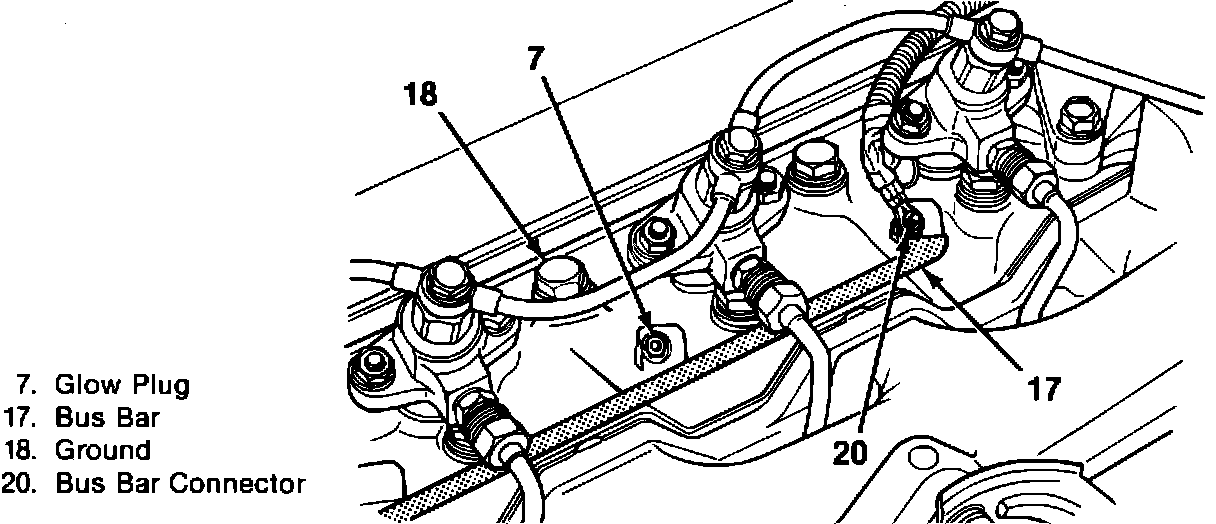 18
7
17
20

7. Glow Plug
17. Bus Bar
18. Ground
20. Bus Bar Connector