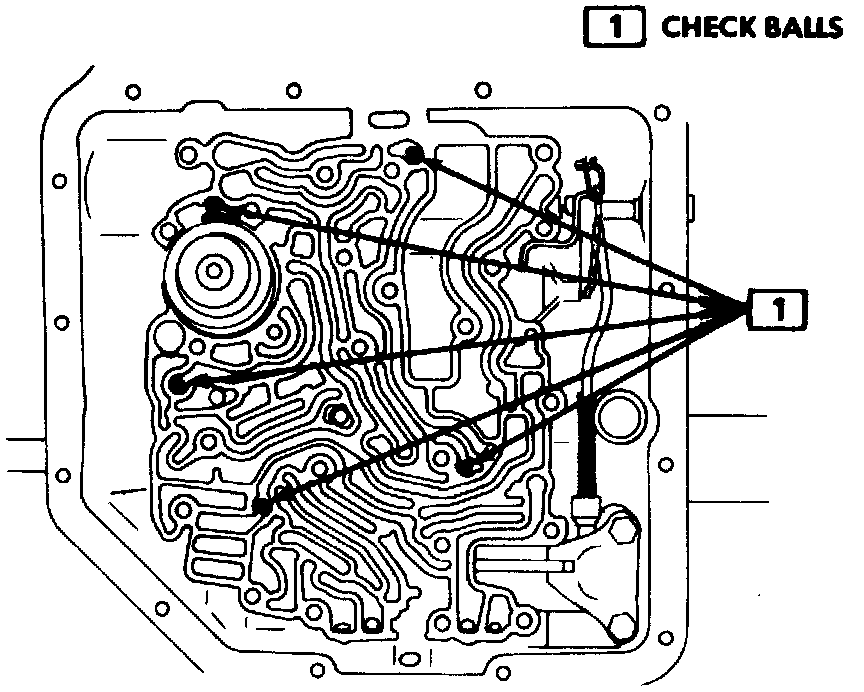 1 CHECK BALLS

1