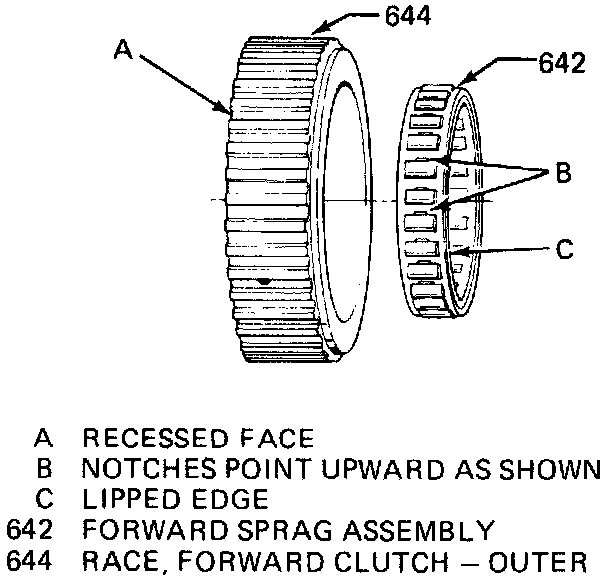 644
A
642
B
C

A RECESSED FACE
B NOTCHES POINT UPWARD AS SHOWN
C LIPPED EDGE
642 FORWARD SPRAG ASSEMBLY
644 RACE, FORWARD CLUTCH – OUTER