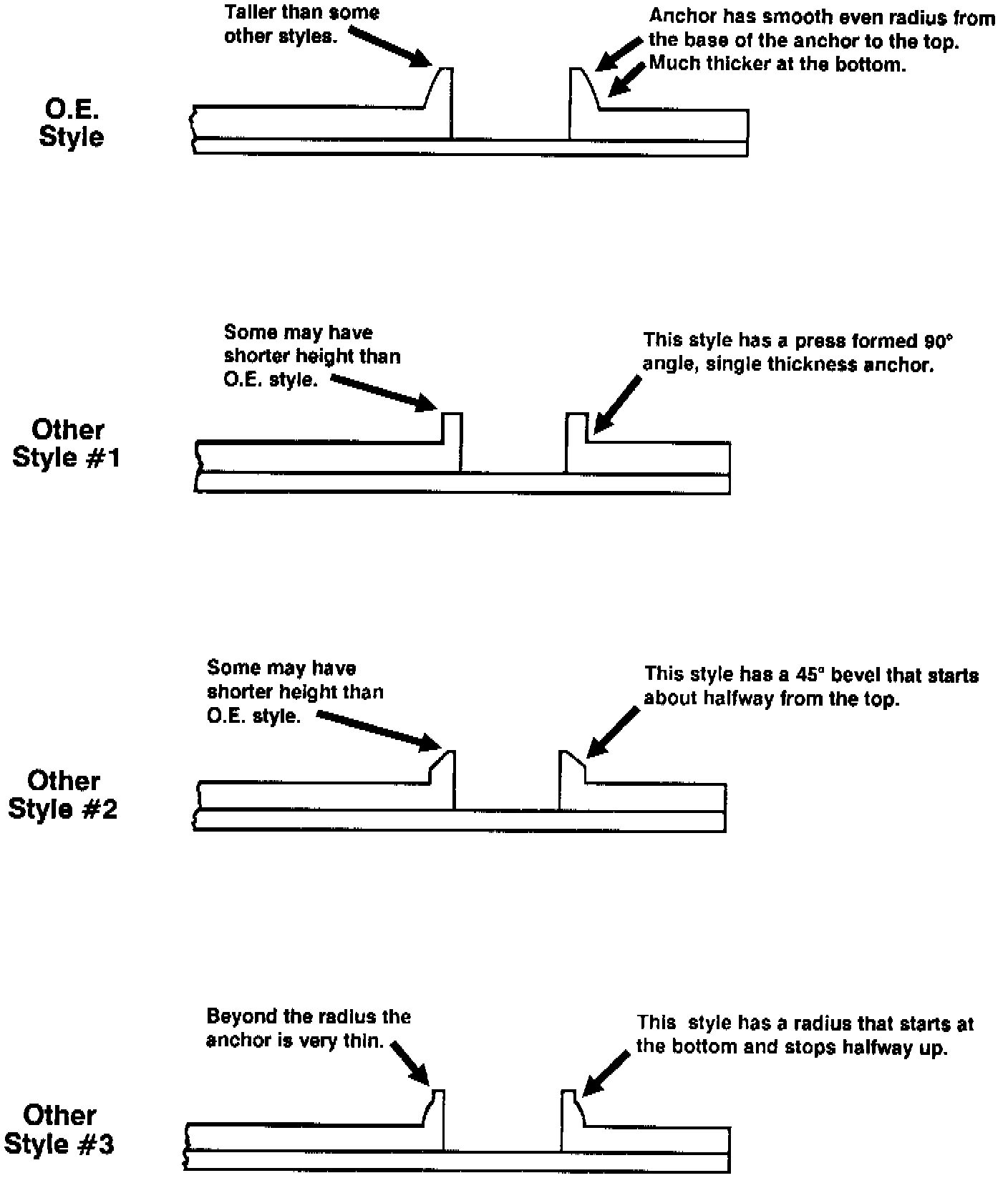 Taller than some other styles.

Anchor has smooth even radius from the base of the anchor to the top. Much thicker at the bottom.

O.E. Style

Some may have shorter height than O.E. style.

This style has a press formed 90° angle, single thickness anchor.

Other Style #1

Some may have shorter height than O.E. style.

This style has a 45° bevel that starts about halfway from the top.

Other Style #2

Beyond the radius the anchor is very thin.

This style has a radius that starts at the bottom and stops halfway up.

Other Style #3