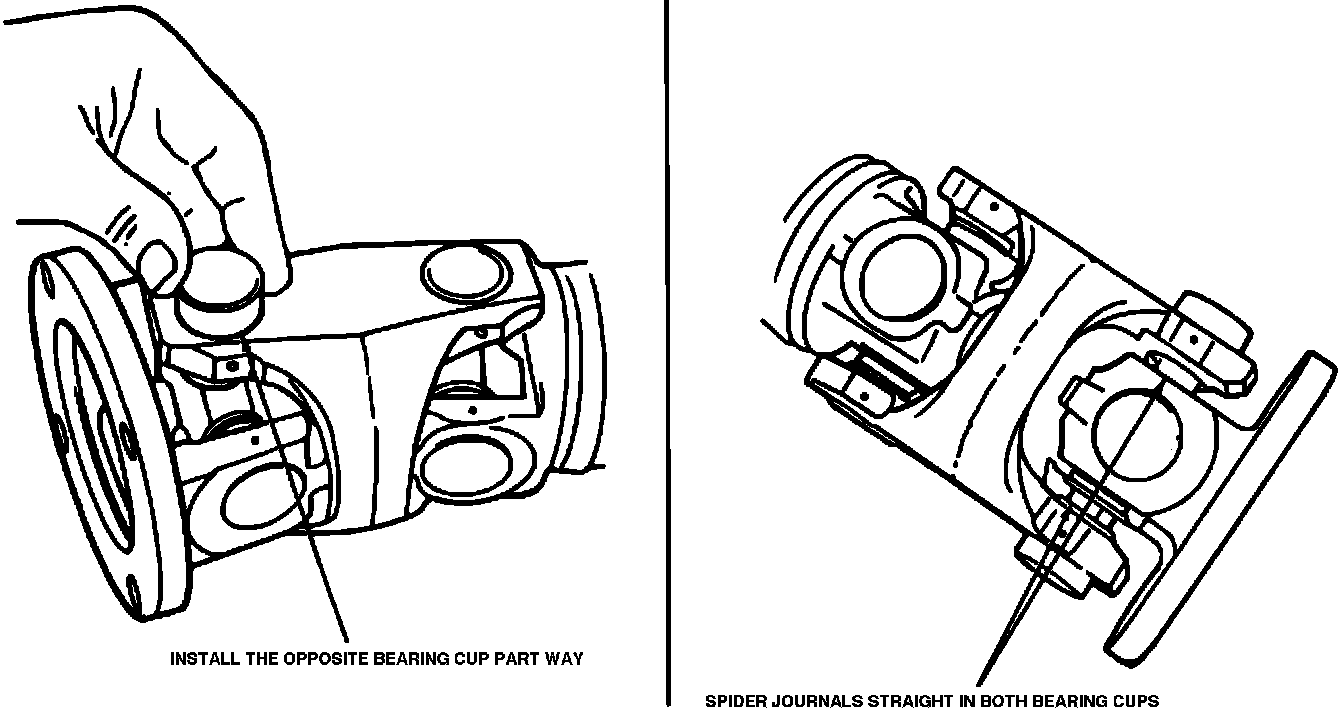 INSTALL THE OPPOSITE BEARING CUP PART WAY

SPIDER JOURNALS STRAIGHT IN BOTH BEARING CUPS