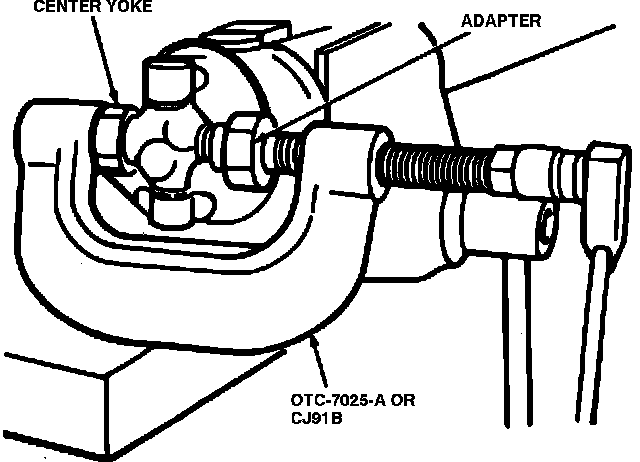 CENTER YOKE

ADAPTER

OTC-7025-A OR CJ91B