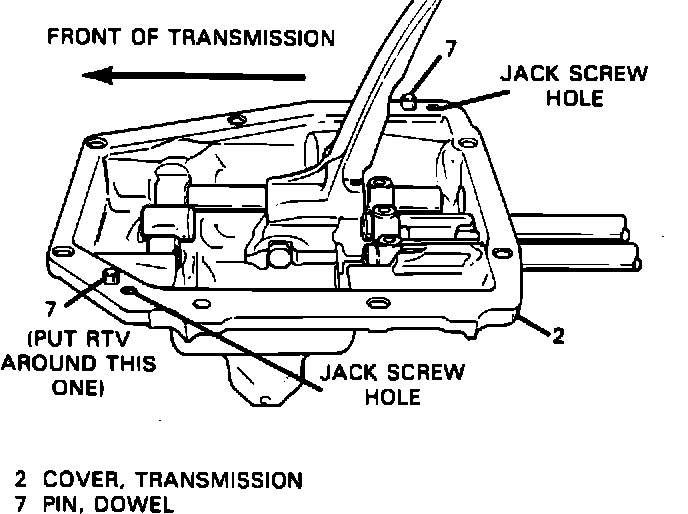 FRONT OF TRANSMISSION

7

JACK SCREW HOLE

7

(PUT RTV AROUND THIS ONE)

JACK SCREW HOLE

2

2 COVER, TRANSMISSION
7 PIN, DOWEL