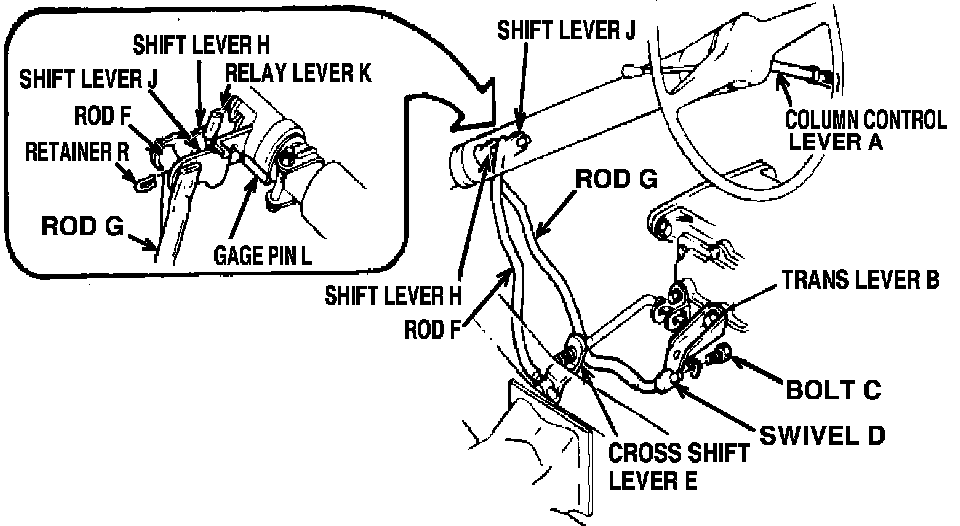 SHIFT LEVER H
SHIFT LEVER J
RELAY LEVER K
ROD F
RETAINER R
ROD G
GAGE PIN L
SHIFT LEVER J
COLUMN CONTROL LEVER A
ROD G
SHIFT LEVER H
ROD F
TRANS LEVER B
BOLT C
SWIVEL D
CROSS SHIFT LEVER E