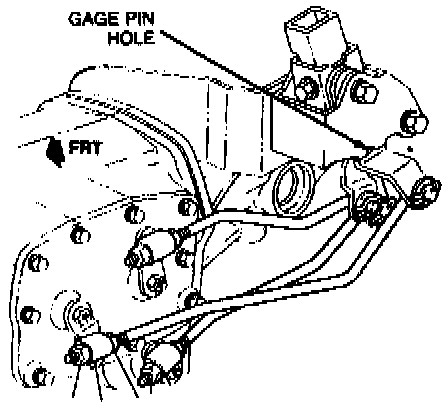 GAGE PIN HOLE

FRT