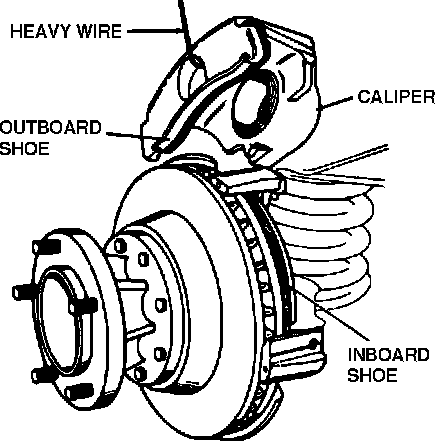 HEAVY WIRE

CALIPER

OUTBOARD SHOE

INBOARD SHOE