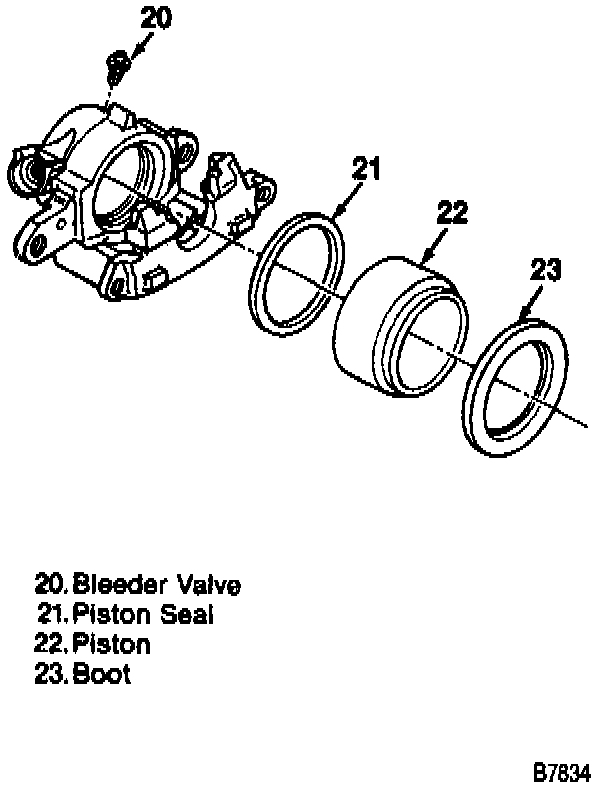 20

21

22

23

20. Bleeder Valve
21. Piston Seal
22. Piston
23. Boot

B7834