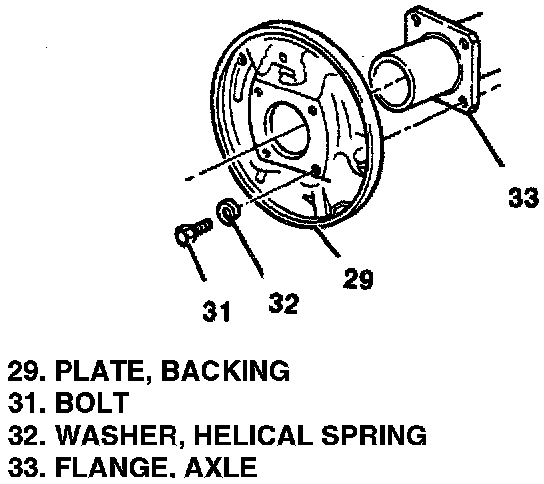 33

29

31

32

29. PLATE, BACKING
31. BOLT
32. WASHER, HELICAL SPRING
33. FLANGE, AXLE