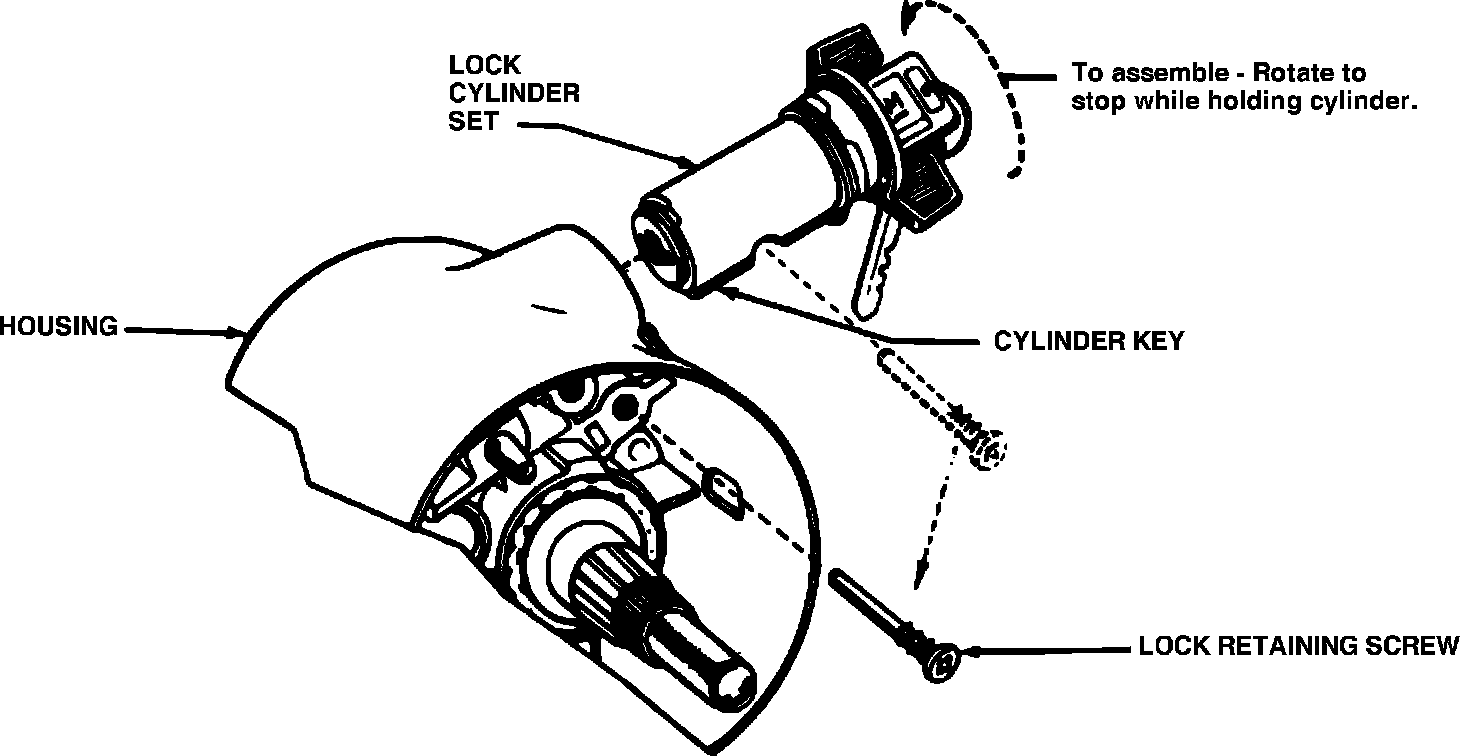 LOCK CYLINDER SET

To assemble - Rotate to stop while holding cylinder.

HOUSING

CYLINDER KEY

LOCK RETAINING SCREW