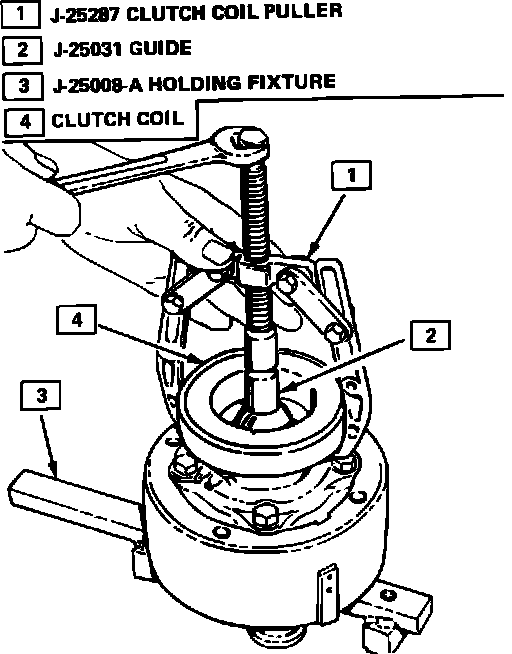 1 J-25287 CLUTCH COIL PULLER
2 J-25031 GUIDE
3 J-25008-A HOLDING FIXTURE
4 CLUTCH COIL

1

4

2

3