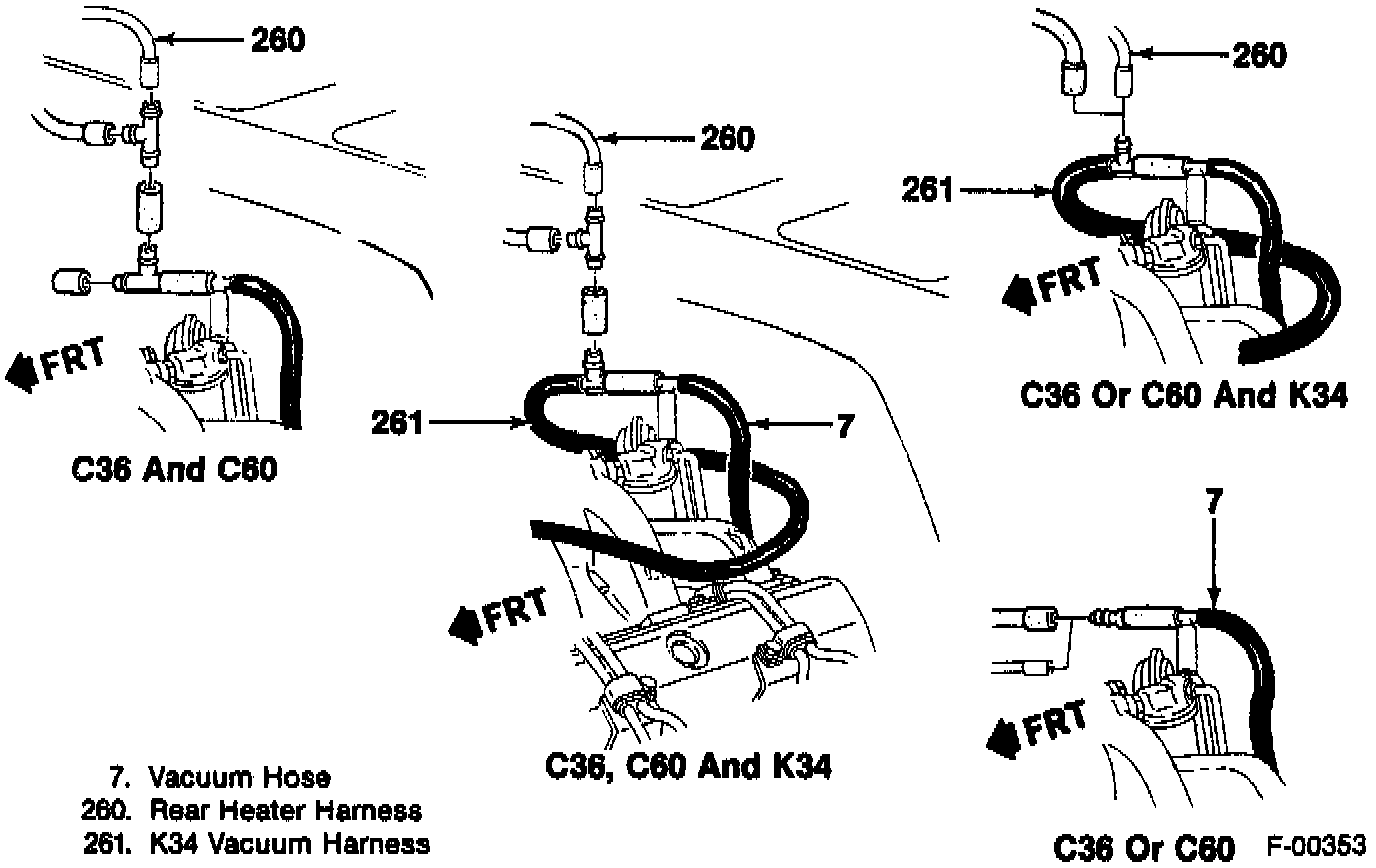 260

FRT

C36 And C60

260

261

7

FRT

C36, C60 And K34

260

261

FRT

C36 Or C60 And K34

7

FRT

C36 Or C60

F-00353

7. Vacuum Hose
260. Rear Heater Harness
261. K34 Vacuum Harness