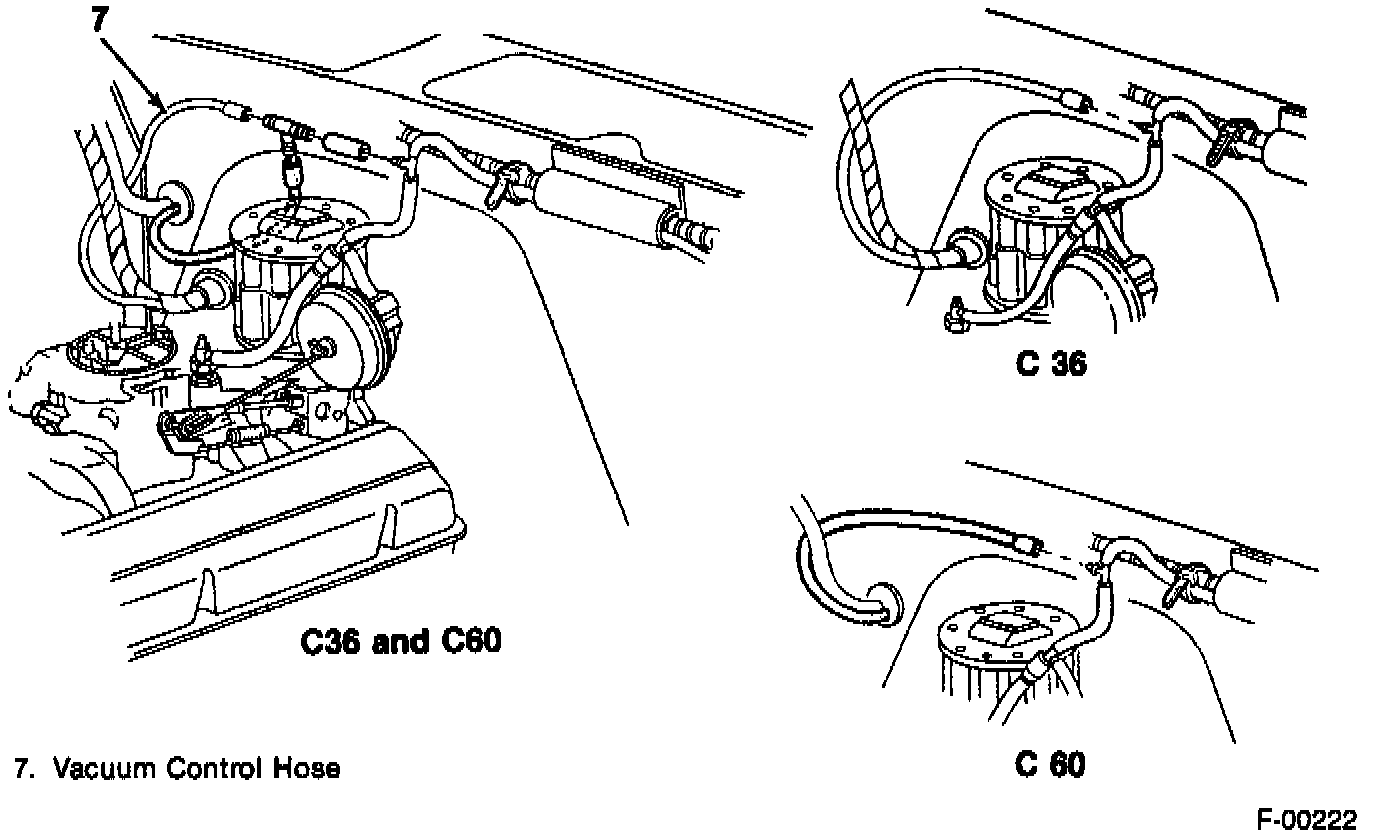 7

C 36

C36 and C60

C 60

7. Vacuum Control Hose

F-00222