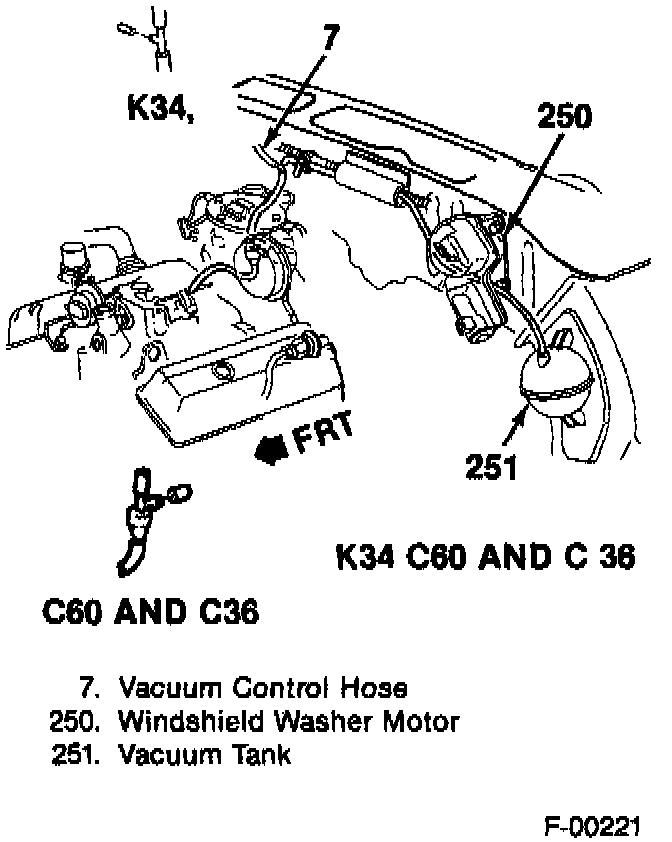 K34,

7

250

FRT

251

K34 C60 AND C 36

C60 AND C36

7. Vacuum Control Hose
250. Windshield Washer Motor
251. Vacuum Tank

F-00221